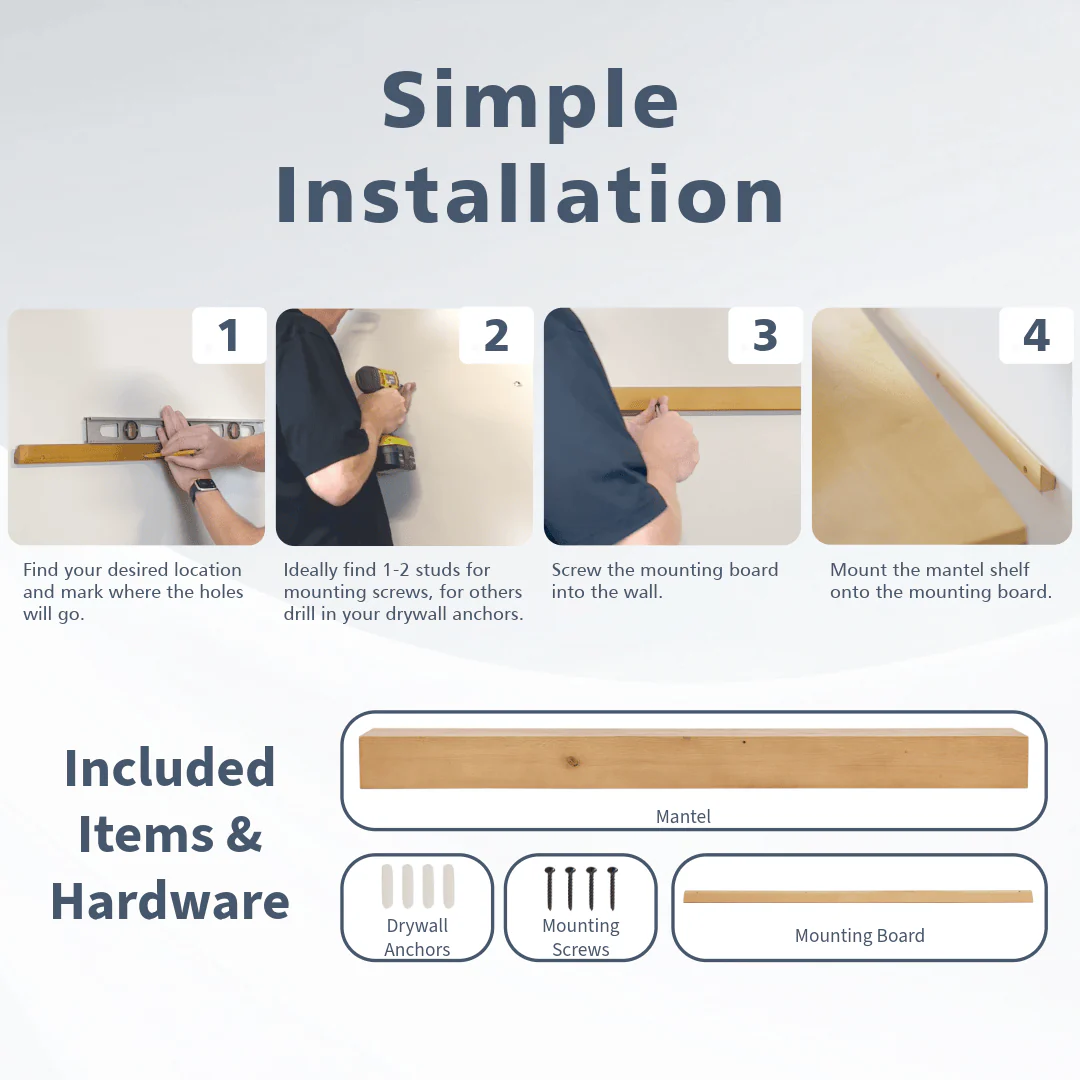 Simple Installation

1

Find your desired location and mark where the holes will go.

2

Ideally find 1-2 studs for mounting screws, for others drill in your drywall anchors.

3

Screw the mounting board into the wall.

4

Mount the mantel shelf onto the mounting board.

Included Items & Hardware

Mantel

Drywall Anchors

Mounting Screws

Mounting Board