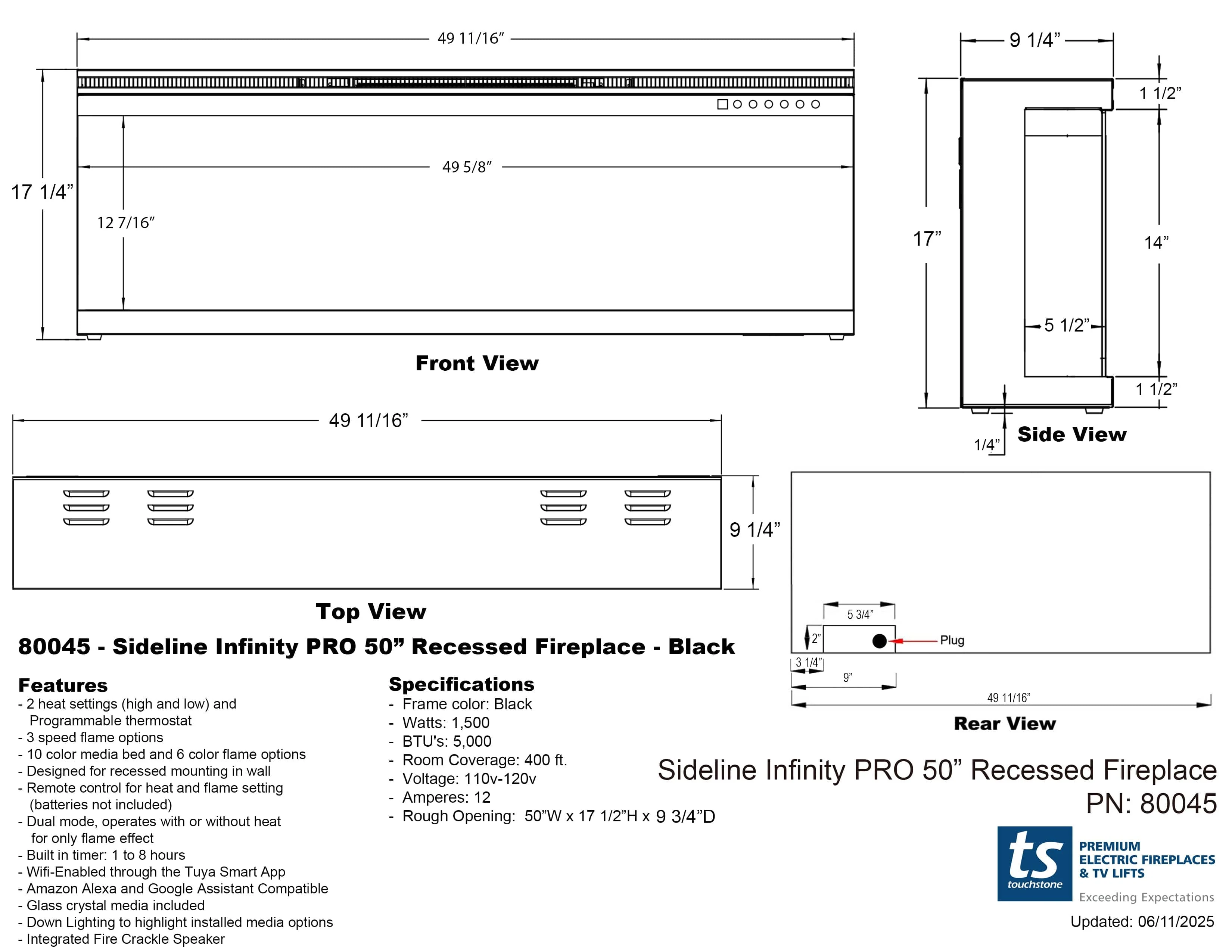 49 11/16”

17 1/4”

49 5/8”

12 7/16”

Front View

9 1/4”

1 1/2”

17”

14”

5 1/2”

1 1/2”

1/4”

Side View

49 11/16”

9 1/4”

Top View

5 3/4”

2”

Plug

3 1/4”

9”

49 11/16”

Rear View

80045 - Sideline Infinity PRO 50” Recessed Fireplace - Black

Features
- 2 heat settings (high and low) and Programmable thermostat
- 3 speed flame options
- 10 color media bed and 6 color flame options
- Designed for recessed mounting in wall
- Remote control for heat and flame setting (batteries not included)
- Dual mode, operates with or without heat for only flame effect
- Built in timer: 1 to 8 hours
- Wifi-Enabled through the Tuya Smart App
- Amazon Alexa and Google Assistant Compatible
- Glass crystal media included
- Down Lighting to highlight installed media options
- Integrated Fire Crackle Speaker

Specifications
- Frame color: Black
- Watts: 1,500
- BTU's: 5,000
- Room Coverage: 400 ft.
- Voltage: 110v-120v
- Amperes: 12
- Rough Opening: 50”W x 17 1/2”H x 9 3/4”D

Sideline Infinity PRO 50” Recessed Fireplace
PN: 80045

ts
touchstone
PREMIUM ELECTRIC FIREPLACES & TV LIFTS
Exceeding Expectations

Updated: 06/11/2025