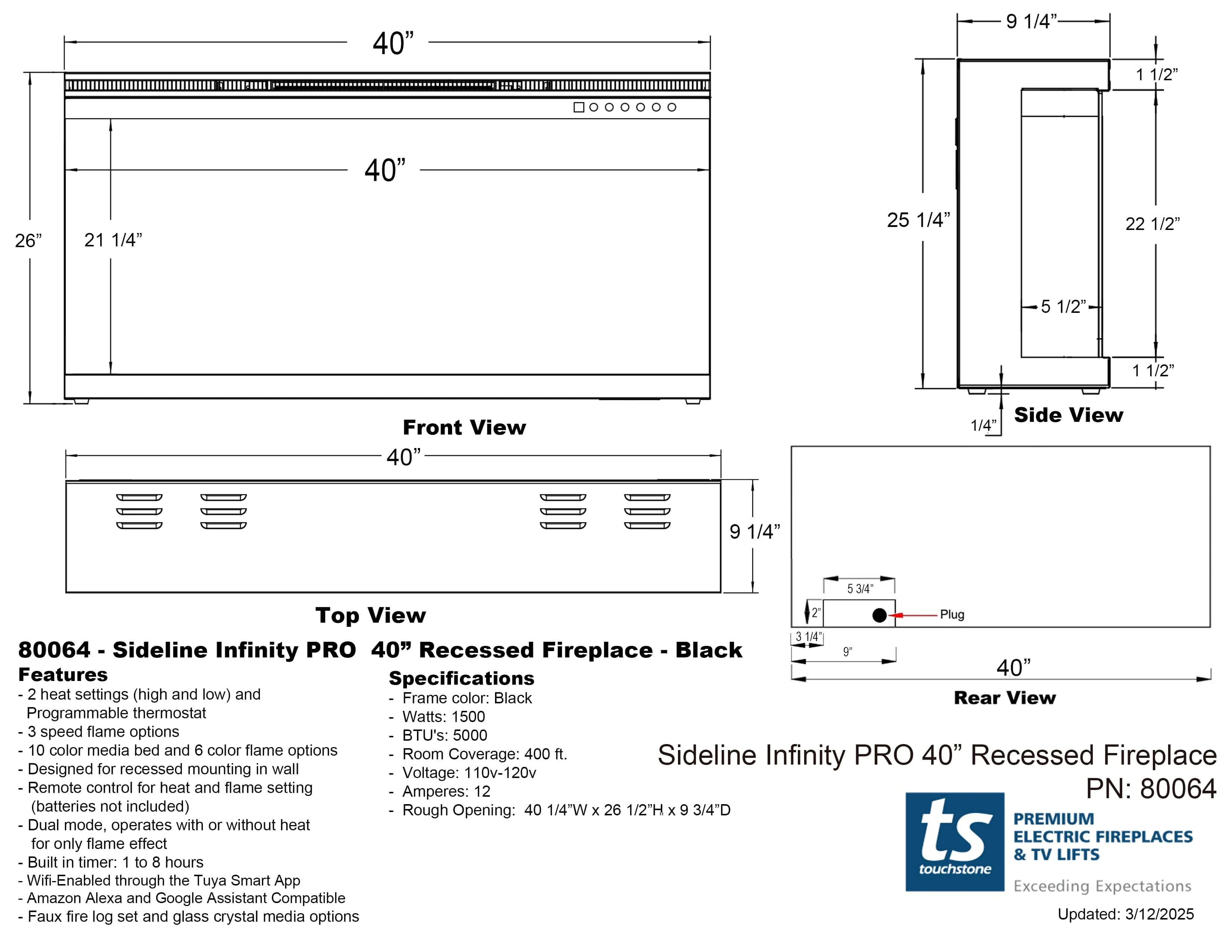 40”

40”

26”

21 1/4”

Front View

9 1/4”

1 1/2”

25 1/4”

22 1/2”

5 1/2”

1 1/2”

1/4”

Side View

40”

9 1/4”

Top View

5 3/4”

2”

Plug

3 1/4”

9”

40”

Rear View

80064 - Sideline Infinity PRO 40” Recessed Fireplace - Black

Features
- 2 heat settings (high and low) and Programmable thermostat
- 3 speed flame options
- 10 color media bed and 6 color flame options
- Designed for recessed mounting in wall
- Remote control for heat and flame setting (batteries not included)
- Dual mode, operates with or without heat for only flame effect
- Built in timer: 1 to 8 hours
- Wifi-Enabled through the Tuya Smart App
- Amazon Alexa and Google Assistant Compatible
- Faux fire log set and glass crystal media options

Specifications
- Frame color: Black
- Watts: 1500
- BTU's: 5000
- Room Coverage: 400 ft.
- Voltage: 110v-120v
- Amperes: 12
- Rough Opening: 40 1/4”W x 26 1/2”H x 9 3/4”D

Sideline Infinity PRO 40” Recessed Fireplace
PN: 80064

ts
touchstone

PREMIUM
ELECTRIC FIREPLACES
& TV LIFTS
Exceeding Expectations

Updated: 3/12/2025