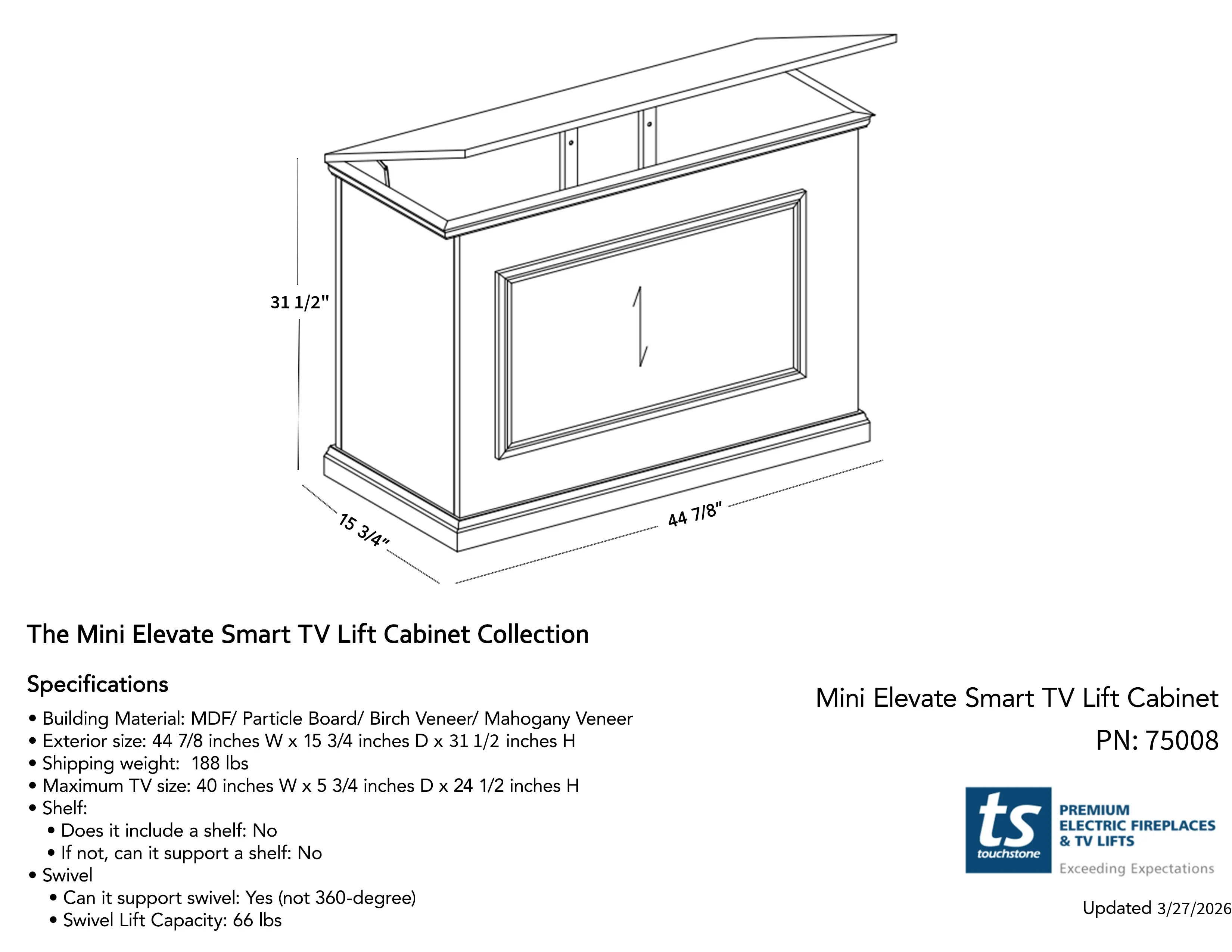 31 1/2"

15 3/4"

44 7/8"

The Mini Elevate Smart TV Lift Cabinet Collection

Specifications

• Building Material: MDF/ Particle Board/ Birch Veneer/ Mahogany Veneer
• Exterior size: 44 7/8 inches W x 15 3/4 inches D x 31 1/2 inches H
• Shipping weight: 188 lbs
• Maximum TV size: 40 inches W x 5 3/4 inches D x 24 1/2 inches H
• Shelf:
• Does it include a shelf: No
• If not, can it support a shelf: No
• Swivel
• Can it support swivel: Yes (not 360-degree)
• Swivel Lift Capacity: 66 lbs

Mini Elevate Smart TV Lift Cabinet
PN: 75008

ts touchstone
PREMIUM ELECTRIC FIREPLACES & TV LIFTS
Exceeding Expectations

Updated 3/27/2026