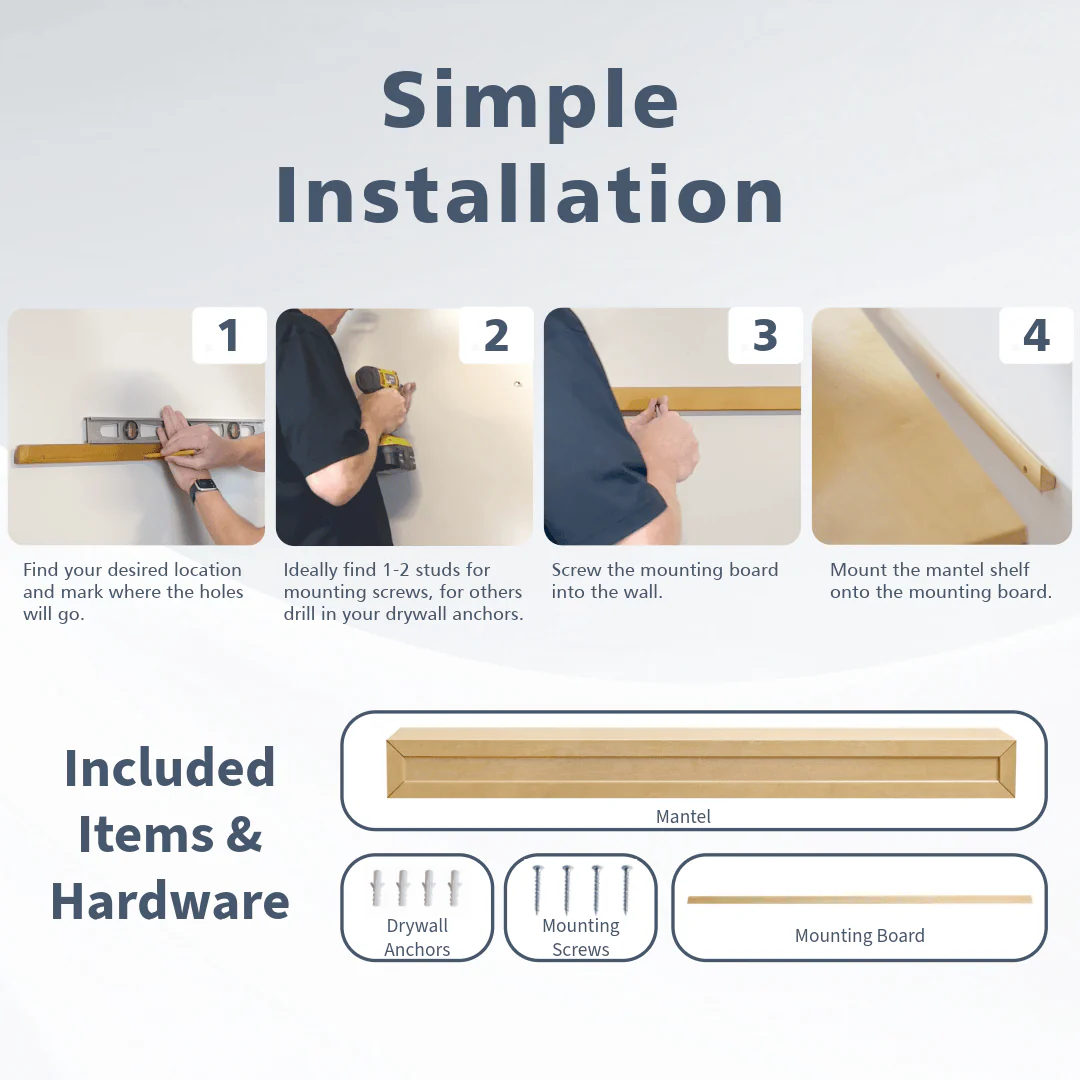 Simple Installation

1

Find your desired location and mark where the holes will go.

2

Ideally find 1-2 studs for mounting screws, for others drill in your drywall anchors.

3

Screw the mounting board into the wall.

4

Mount the mantel shelf onto the mounting board.

Included Items & Hardware

Mantel

Drywall Anchors

Mounting Screws

Mounting Board